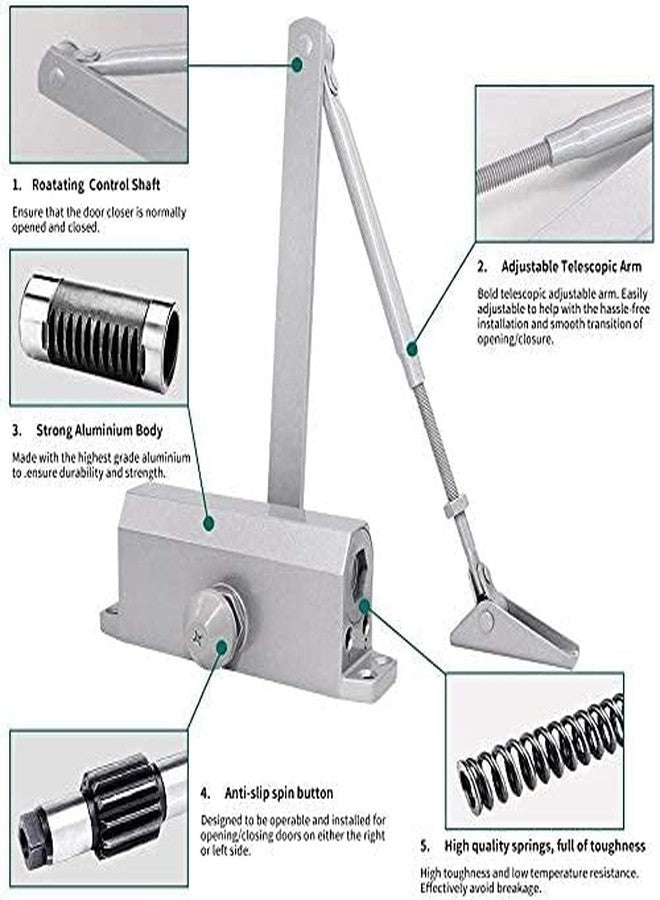 1. Roatating Control Shaft

Ensure that the door closer is normally opened and closed.

2. Adjustable Telescopic Arm

Bold telescopic adjustable arm. Easily adjustable to help with the hassle-free installation and smooth transition of opening/closure.

3. Strong Aluminium Body

Made with the highest grade aluminium to .ensure durability and strength.

4. Anti-slip spin button

Designed to be operable and installed for opening/closing doors on either the right or left side.

5. High quality springs, full of toughness

High toughness and low temperature resistance. Effectively avoid breakage.